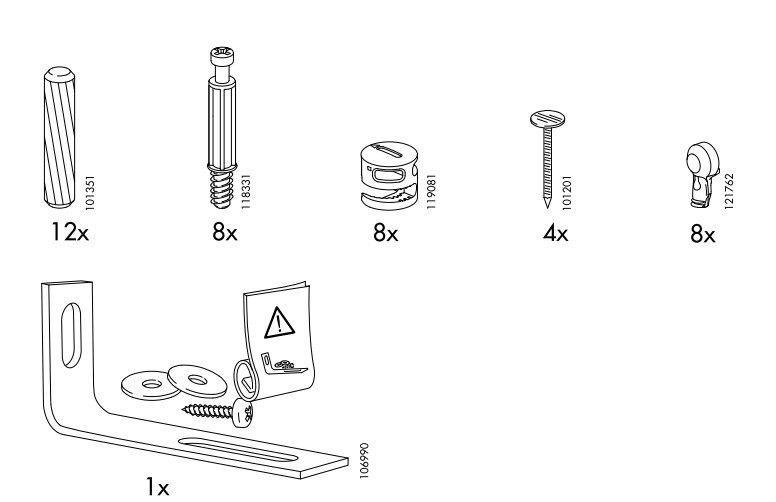 101351
12x

118331
8x

119081
8x

101201
4x

121762
8x

106990
1x